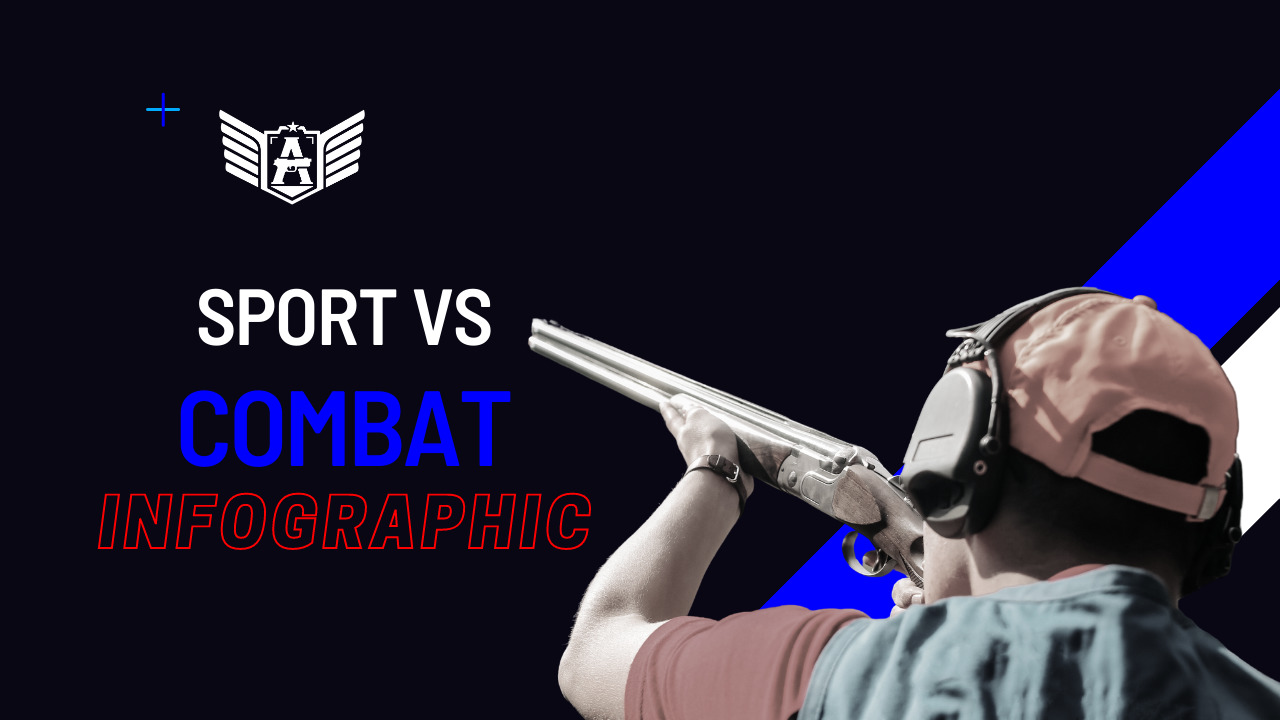 A

SPORT VS
COMBAT
INFOGRAPHIC